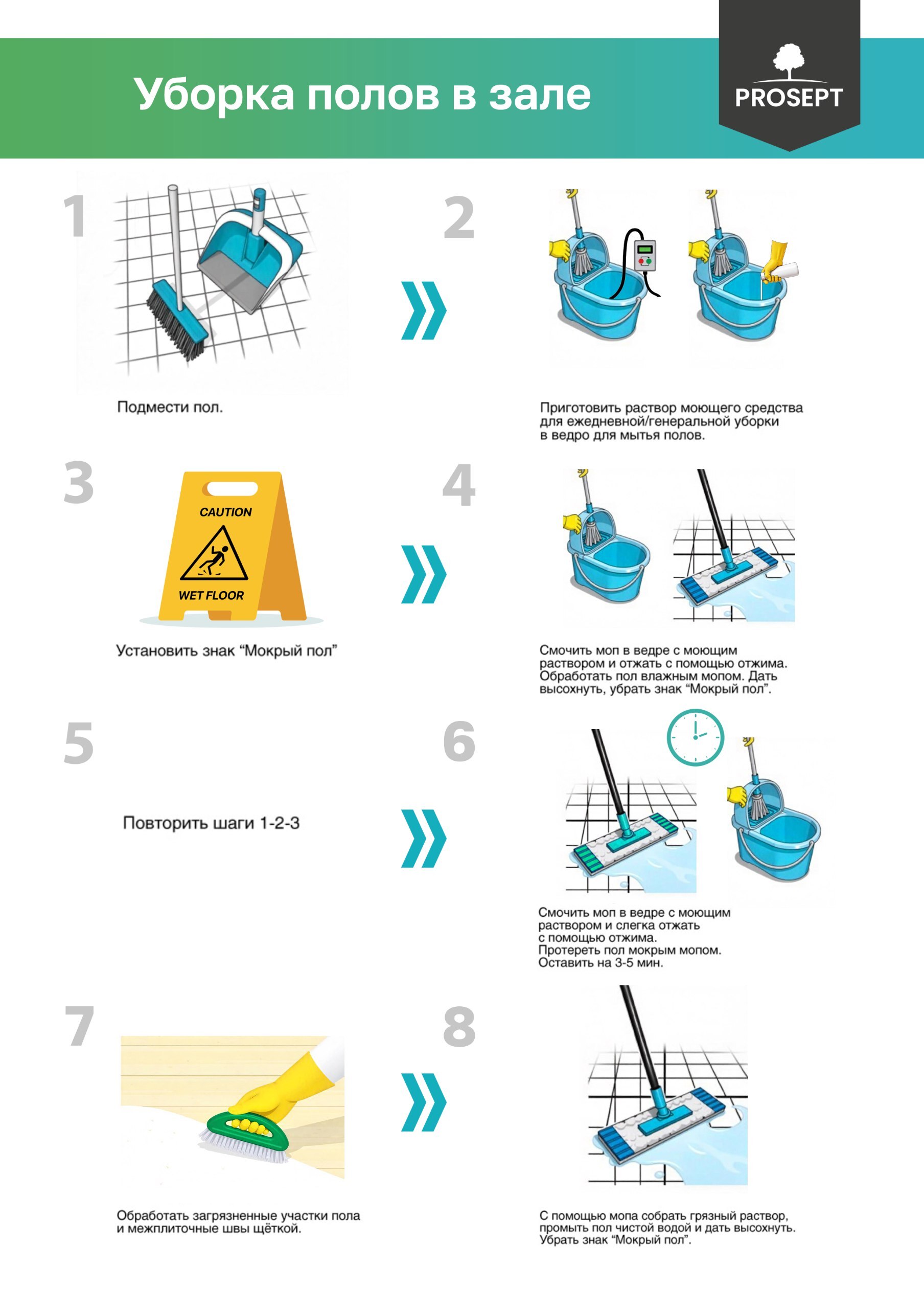 Уборка полов в зале

PROSEPT

1

Подмести пол.

2

Приготовить раствор моющего средства для ежедневной/генеральной уборки в ведро для мытья полов.

3

CAUTION

WET FLOOR

Установить знак “Мокрый пол”

4

Смочить моп в ведре с моющим раствором и отжать с помощью отжима. Обработать пол влажным мопом. Дать высохнуть, убрать знак “Мокрый пол”.

5

Повторить шаги 1-2-3

6

Смочить моп в ведре с моющим раствором и слегка отжать с помощью отжима.
Протереть пол мокрым мопом.
Оставить на 3-5 мин.

7

Обработать загрязненные участки пола и межплиточные швы щёткой.

8

С помощью мопа собрать грязный раствор, промыть пол чистой водой и дать высохнуть.
Убрать знак “Мокрый пол”.